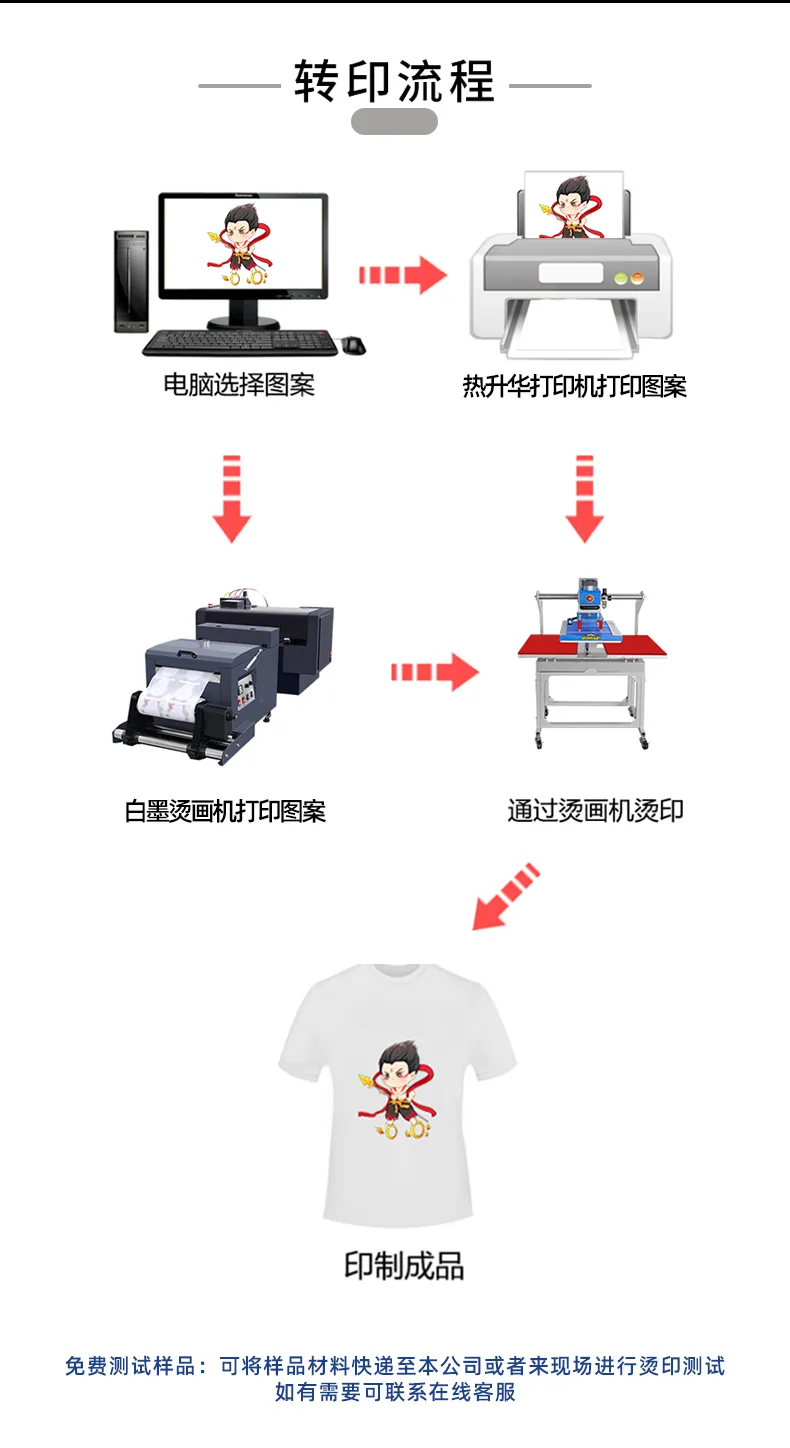 转印流程

电脑选择图案

热升华打印机打印图案

白墨烫画机打印图案

通过烫画机烫印

印制成品

免费测试样品：可将样品材料快递至本公司或者来现场进行烫印测试
如有需要可联系在线客服