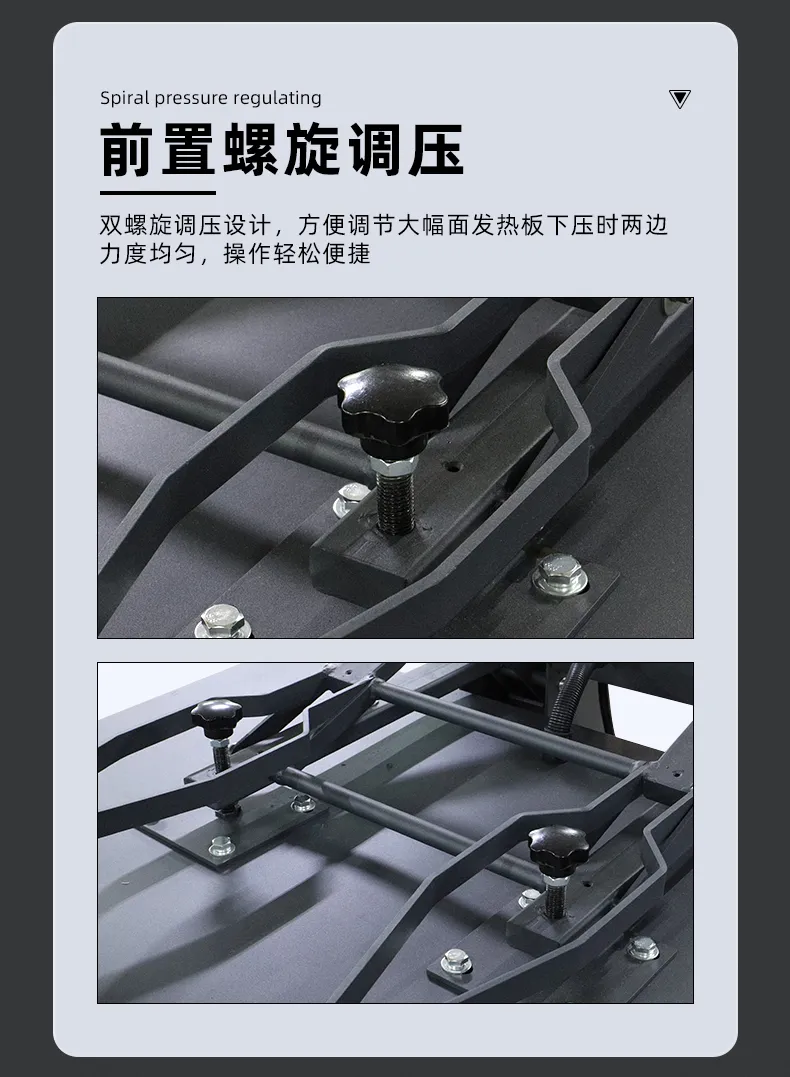 Spiral pressure regulating

前置螺旋调压

双螺旋调压设计，方便调节大幅面发热板下压时两边力度均匀，操作轻松便捷