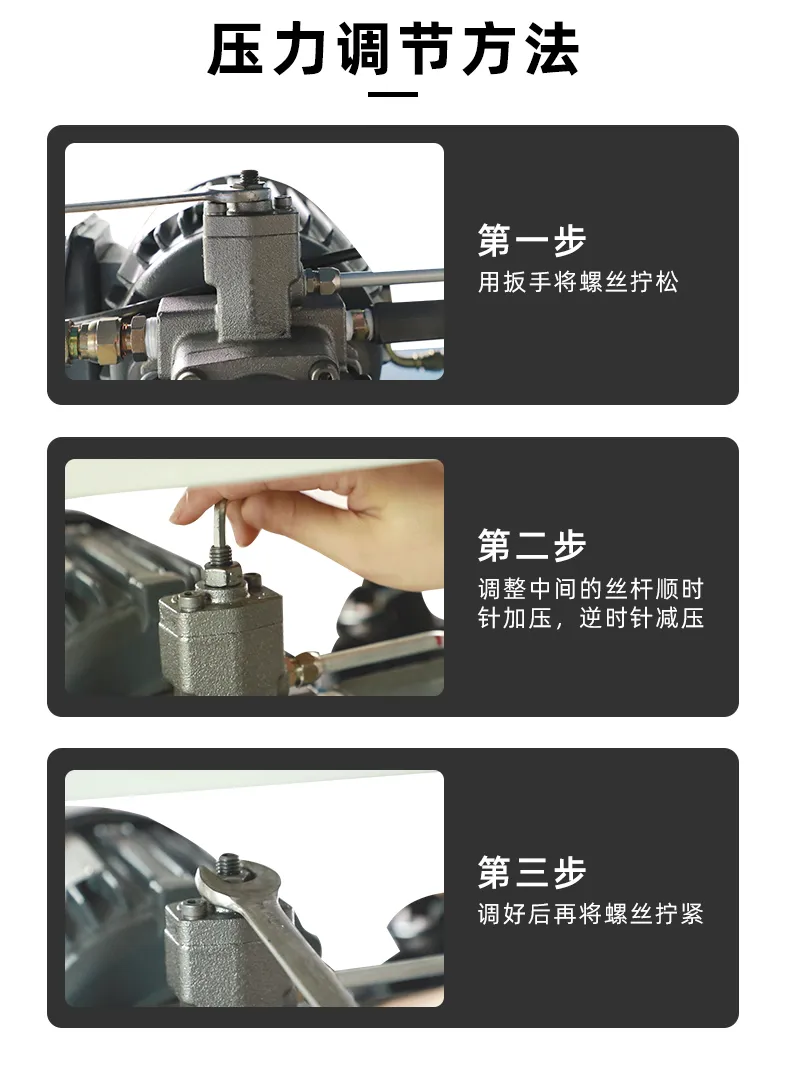 压力调节方法

第一步
用扳手将螺丝拧松

第二步
调整中间的丝杆顺时针加压，逆时针减压

第三步
调好后再将螺丝拧紧